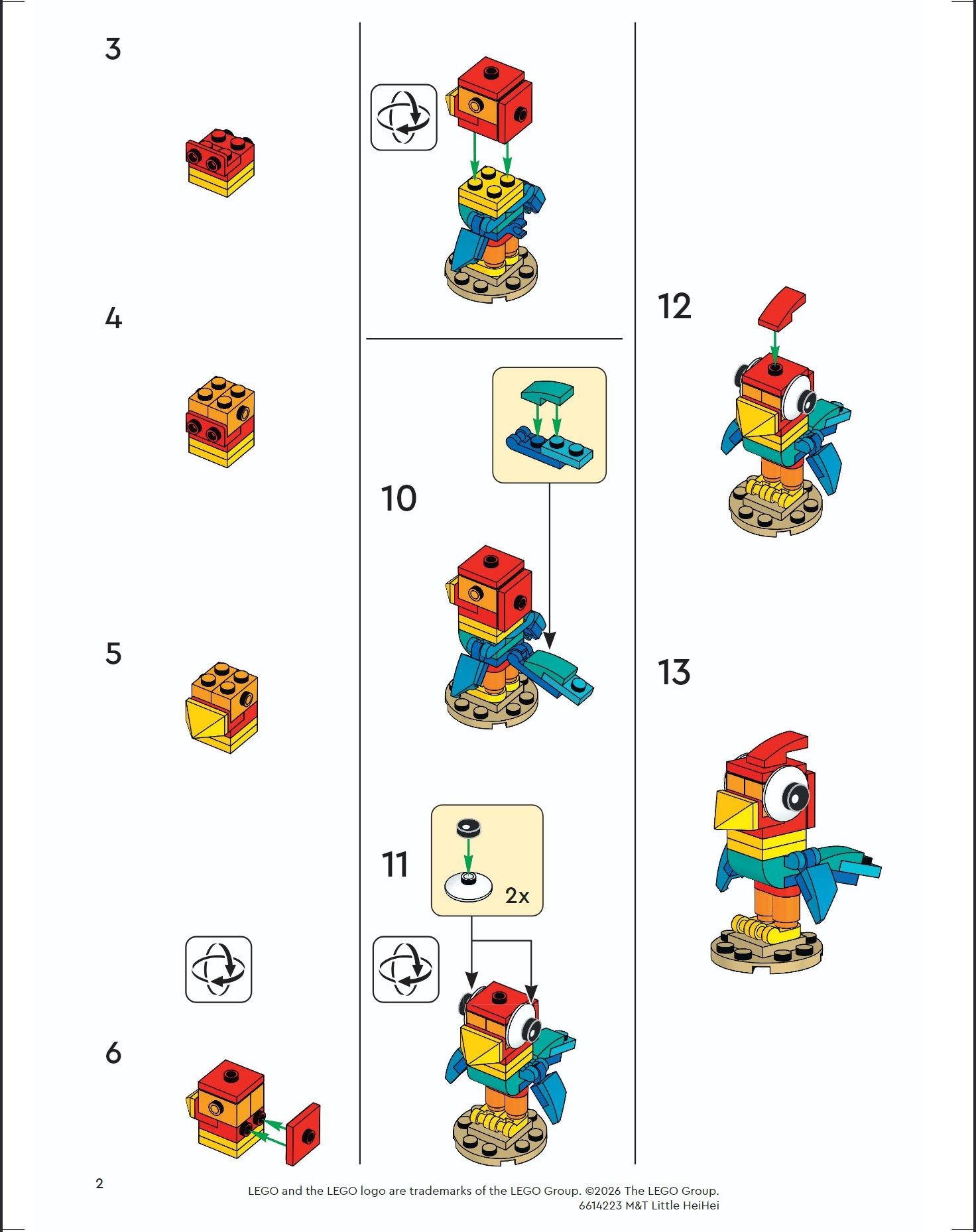 3

4

5

6

10

11

2x

12

13

2

LEGO and the LEGO logo are trademarks of the LEGO Group. ©2026 The LEGO Group.
6614223 M&T Little HeiHei