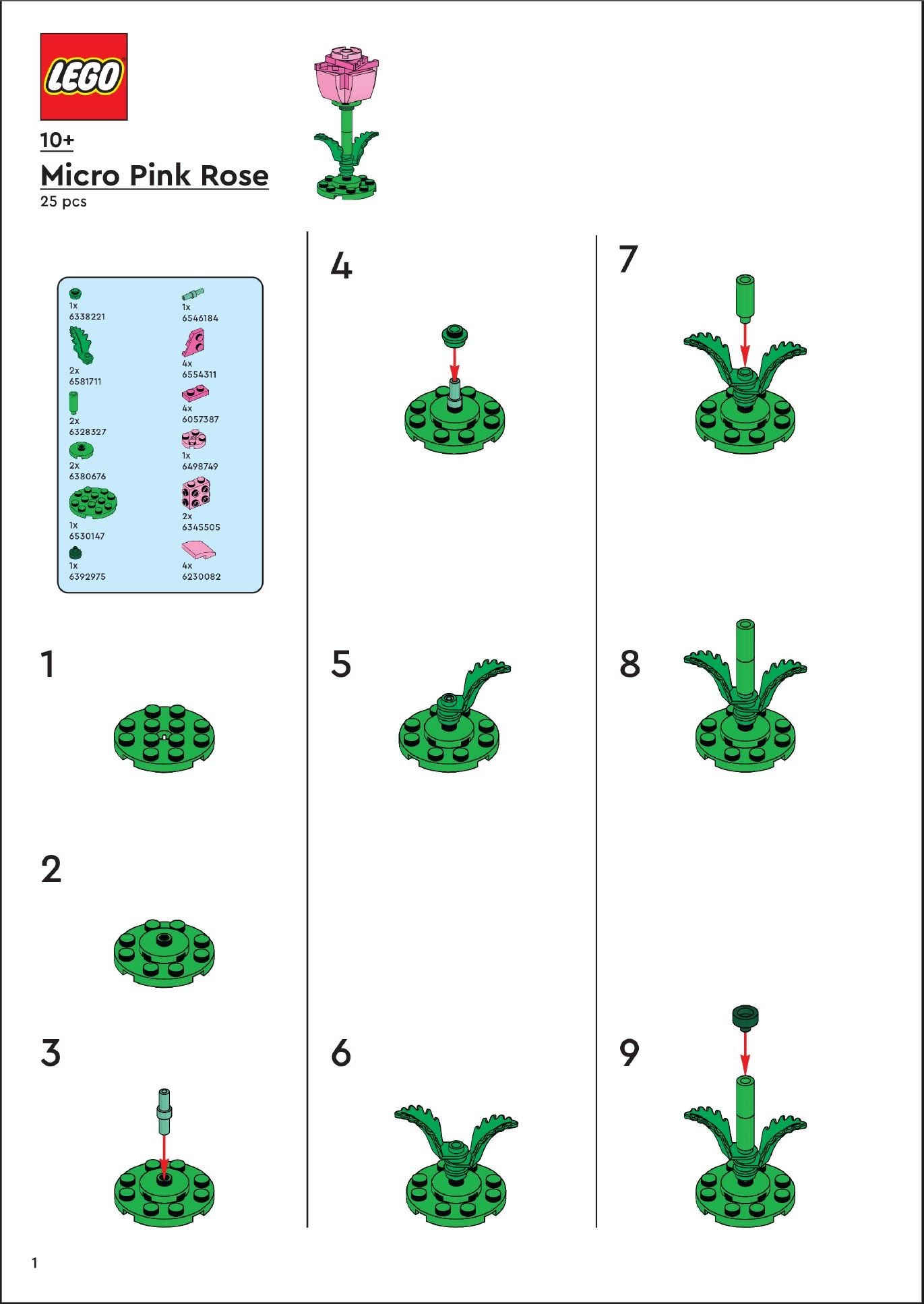 LEGO

10+

Micro Pink Rose

25 pcs

1x
6338221

2x
6581711

2x
6328327

2x
6380676

1x
6530147

1x
6392975

1x
6546184

4x
6554311

4x
6057387

1x
6498749

2x
6345505

4x
6230082

1

2

3

4

5

6

7

8

9

1