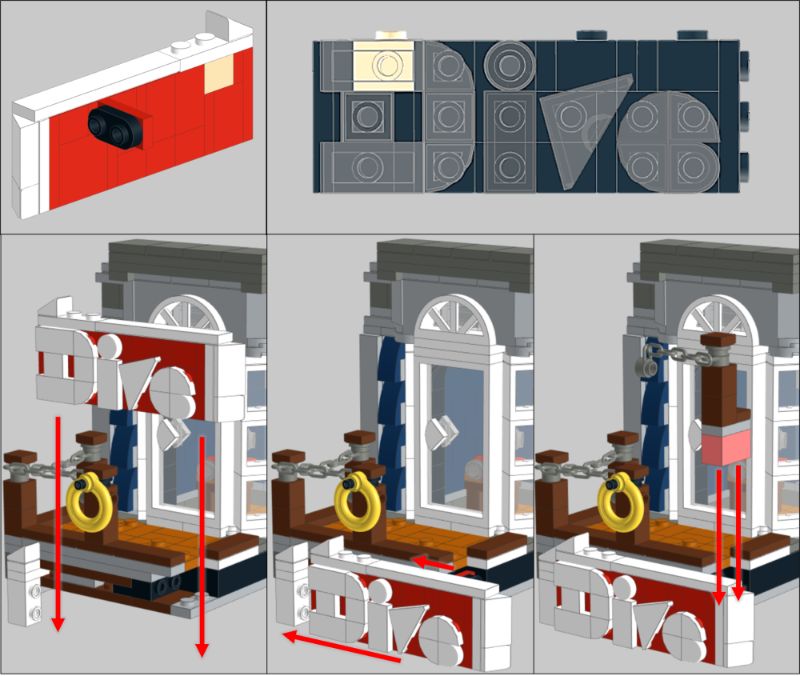 Dive

Dive

Dive

Dive