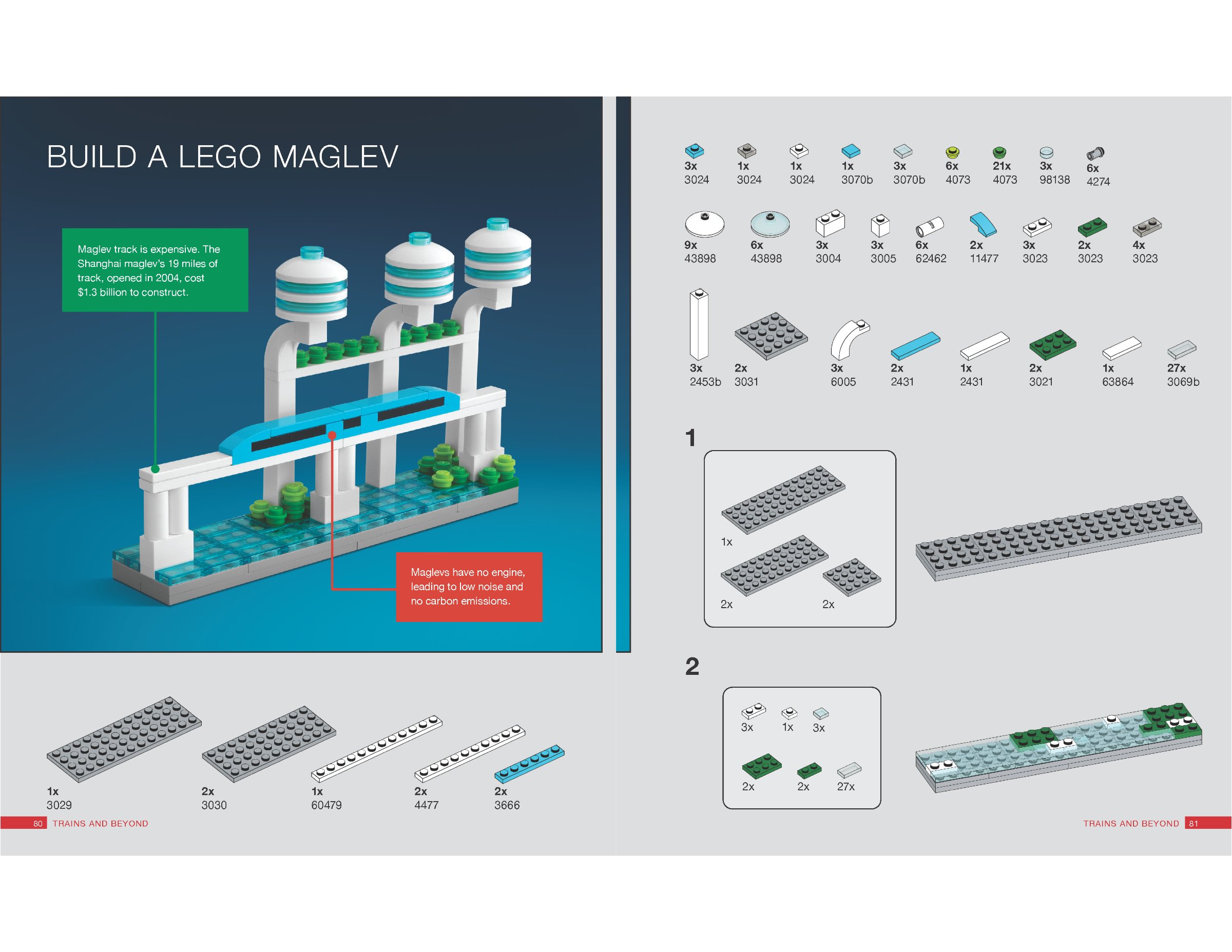 BUILD A LEGO MAGLEV

Maglev track is expensive. The Shanghai maglev's 19 miles of track, opened in 2004, cost $1.3 billion to construct.

Maglevs have no engine, leading to low noise and no carbon emissions.

1x
3029

2x
3030

1x
60479

2x
4477

2x
3666

80 TRAINS AND BEYOND

3x
3024

1x
3024

1x
3024

1x
3070b

3x
3070b

6x
4073

21x
4073

3x
98138

6x
4274

9x
43898

6x
43898

3x
3004

3x
3005

6x
62462

2x
11477

3x
3023

2x
3023

4x
3023

3x
2453b

2x
3031

3x
6005

2x
2431

1x
2431

2x
3021

1x
63864

27x
3069b

1

1x

2x

2x

2

3x

1x

3x

2x

2x

27x

TRAINS AND BEYOND 81