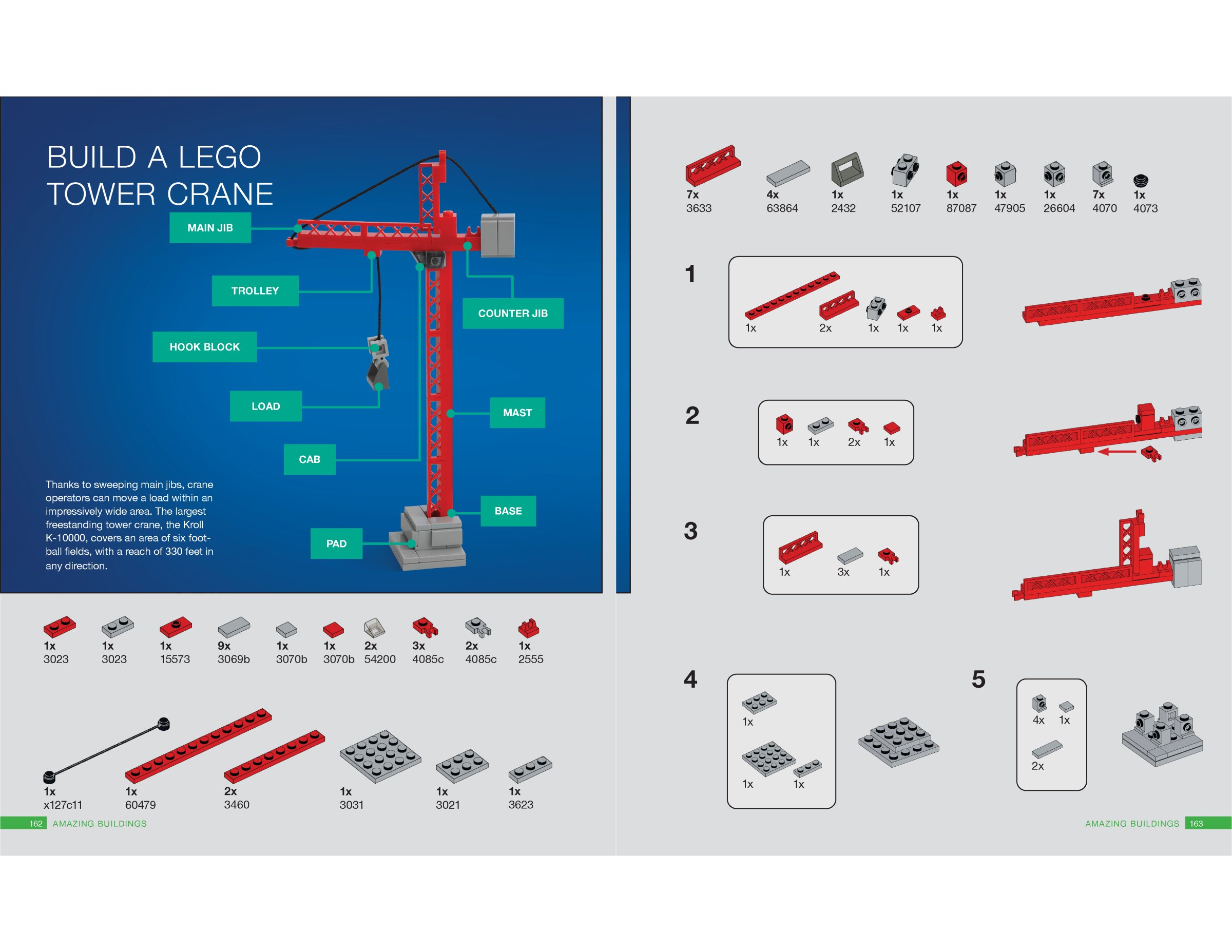 BUILD A LEGO TOWER CRANE

MAIN JIB

TROLLEY

COUNTER JIB

HOOK BLOCK

LOAD

MAST

CAB

BASE

PAD

Thanks to sweeping main jibs, crane operators can move a load within an impressively wide area. The largest freestanding tower crane, the Kroll K-10000, covers an area of six football fields, with a reach of 330 feet in any direction.

1x 3023
1x 3023
1x 15573
9x 3069b
1x 3070b
1x 3070b
2x 54200
3x 4085c
2x 4085c
1x 2555

1x x127c11
1x 60479
2x 3460
1x 3031
1x 3021
1x 3623

162 AMAZING BUILDINGS

7x 3633
4x 63864
1x 2432
1x 52107
1x 87087
1x 47905
1x 26604
7x 4070
1x 4073

1
1x 2x 1x 1x 1x

2
1x 1x 2x 1x

3
1x 3x 1x

4
1x
1x 1x

5
4x 1x
2x

AMAZING BUILDINGS 163